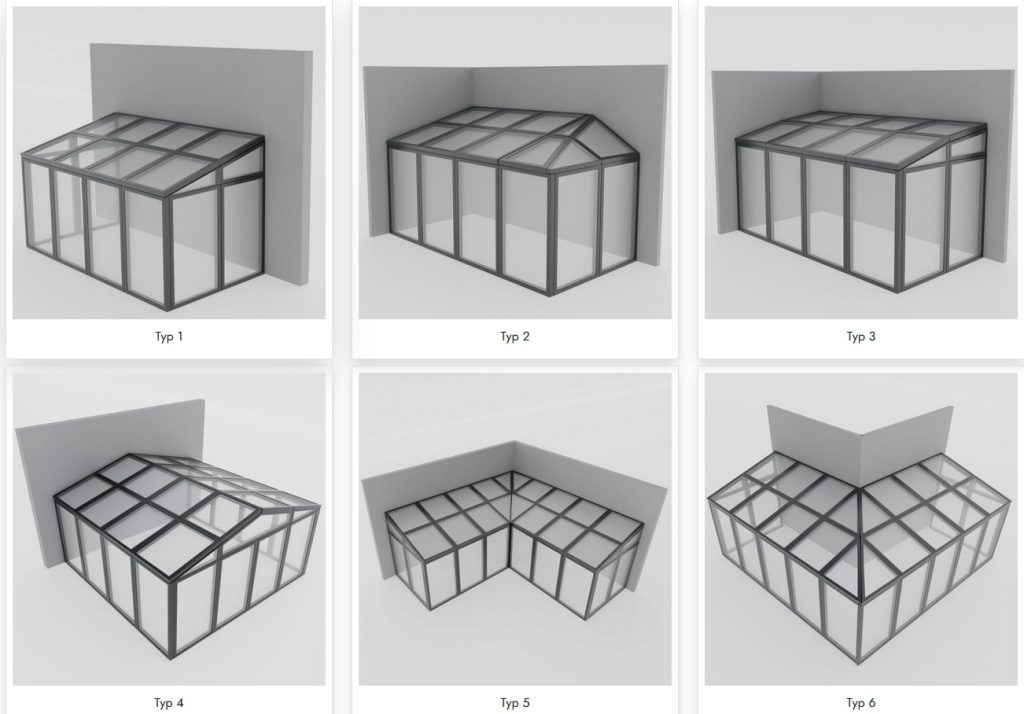 Typ 1

Typ 2

Typ 3

Typ 4

Typ 5

Typ 6